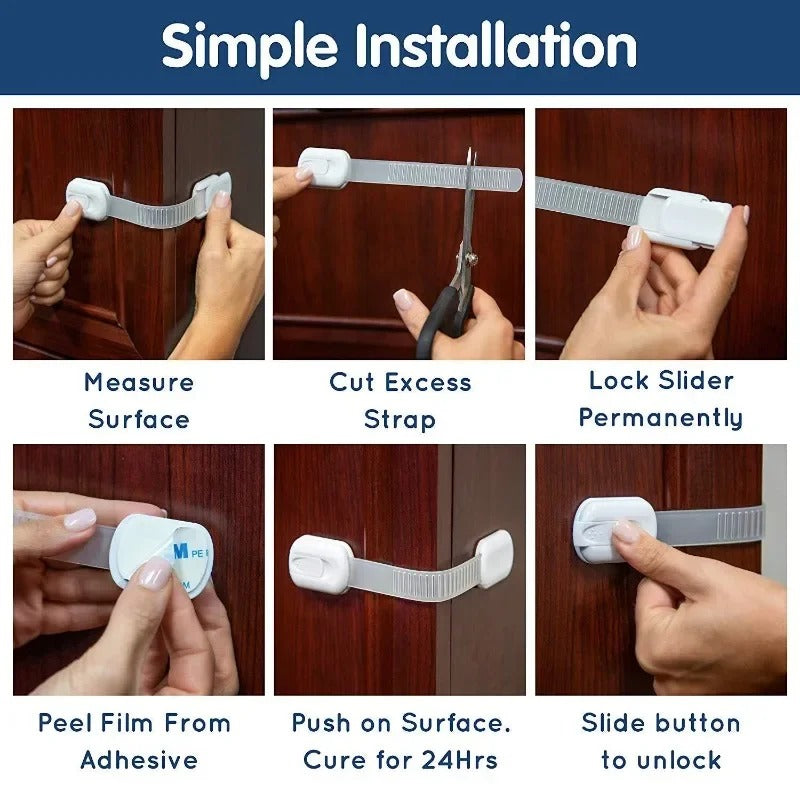 Simple Installation

Measure Surface

Cut Excess Strap

Lock Slider Permanently

M PE

Peel Film From Adhesive

Push on Surface. Cure for 24Hrs

Slide button to unlock