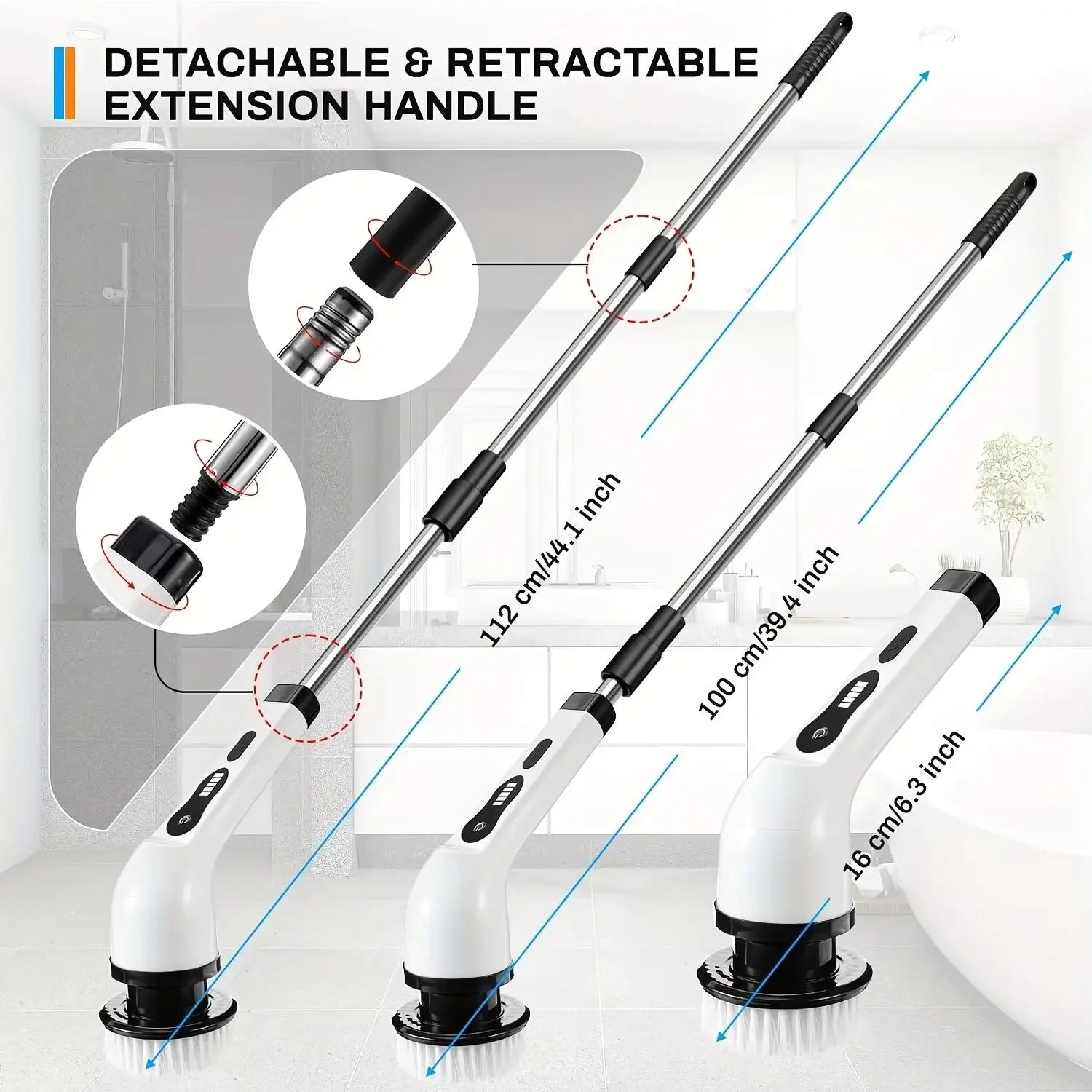 DETACHABLE & RETRACTABLE EXTENSION HANDLE

112 cm/44.1 inch

100 cm/39.4 inch

16 cm/6.3 inch